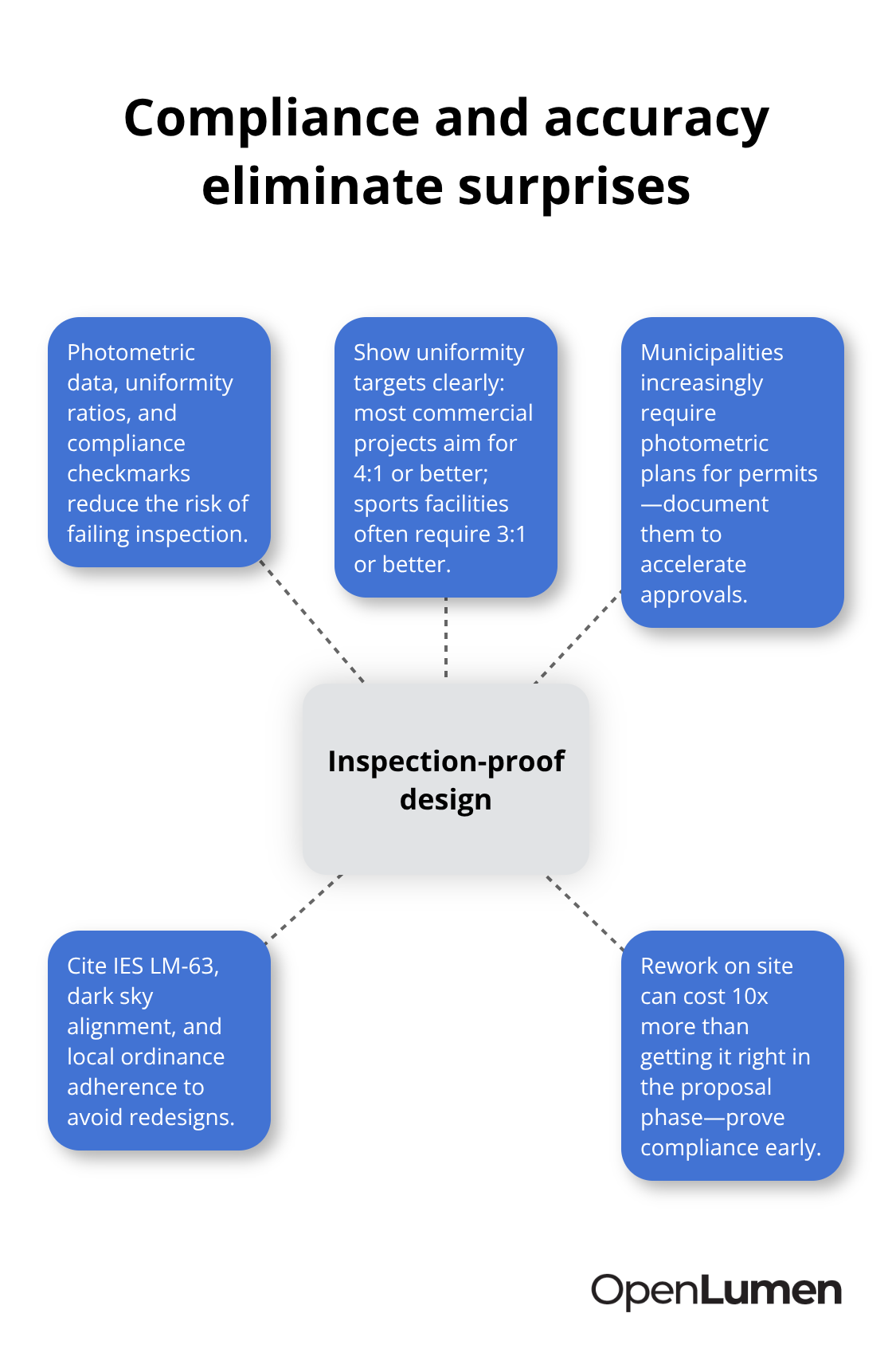 Compliance and accuracy eliminate surprises

Photometric data, uniformity ratios, and compliance checkmarks reduce the risk of failing inspection.

Show uniformity targets clearly: most commercial projects aim for 4:1 or better; sports facilities often require 3:1 or better.

Municipalities increasingly require photometric plans for permits—document them to accelerate approvals.

Inspection-proof design

Cite IES LM-63, dark sky alignment, and local ordinance adherence to avoid redesigns.

Rework on site can cost 10x more than getting it right in the proposal phase—prove compliance early.

OpenLumen